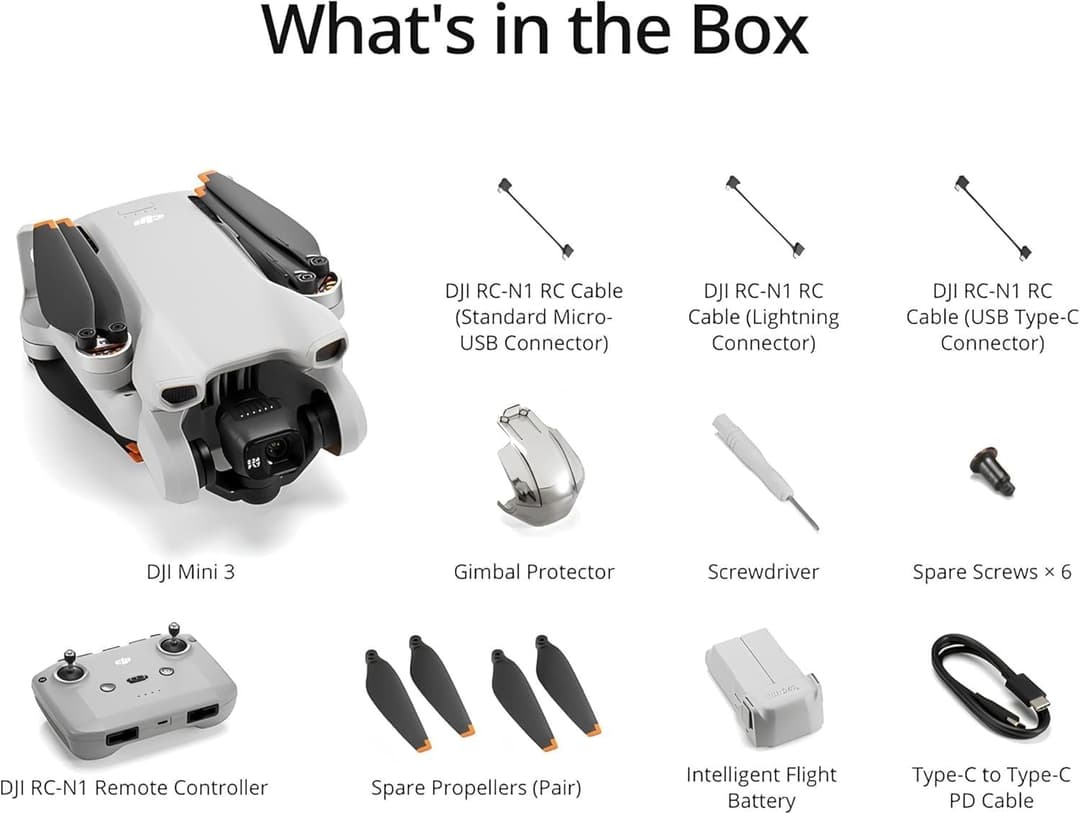 What's in the Box

DJI RC-N1 RC Cable (Standard Micro-USB Connector)

DJI RC-N1 RC Cable (Lightning Connector)

DJI RC-N1 RC Cable (USB Type-C Connector)

DJI Mini 3

Gimbal Protector

Screwdriver

Spare Screws × 6

DJI RC-N1 Remote Controller

Spare Propellers (Pair)

Intelligent Flight Battery

Type-C to Type-C PD Cable